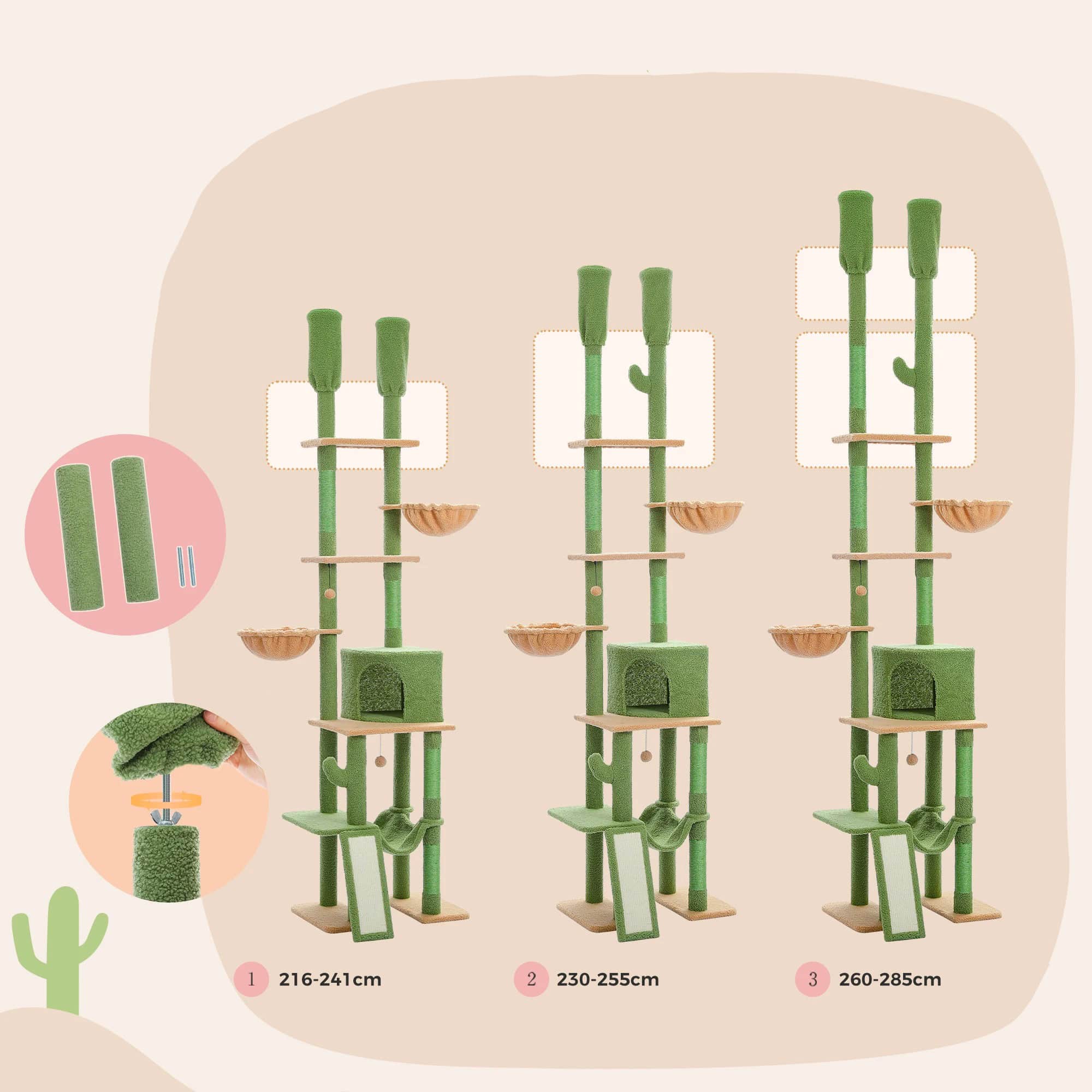 1 216-241cm

2 230-255cm

3 260-285cm