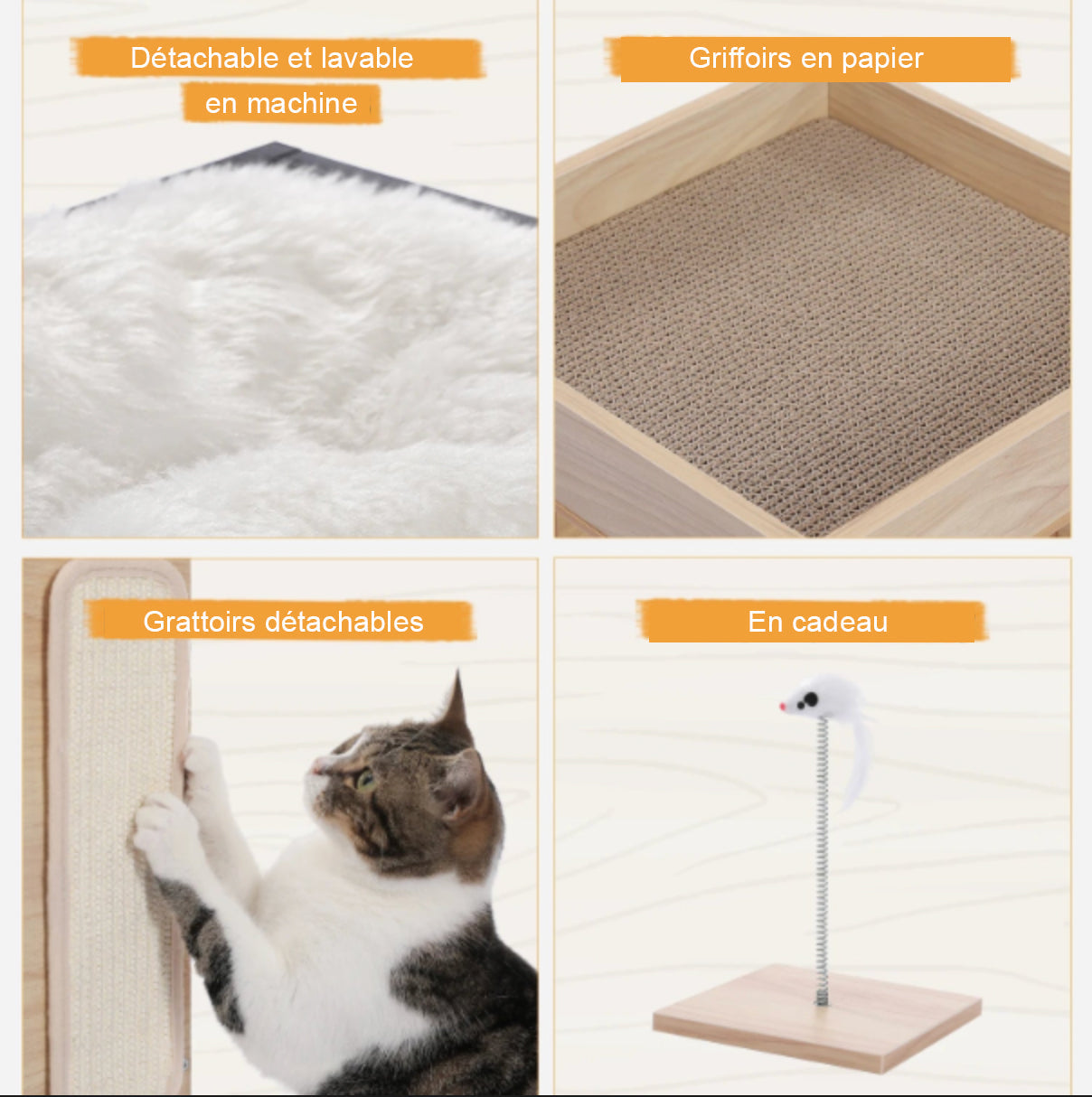 Détachable et lavable en machine

Griffoirs en papier

Grattoirs détachables

En cadeau