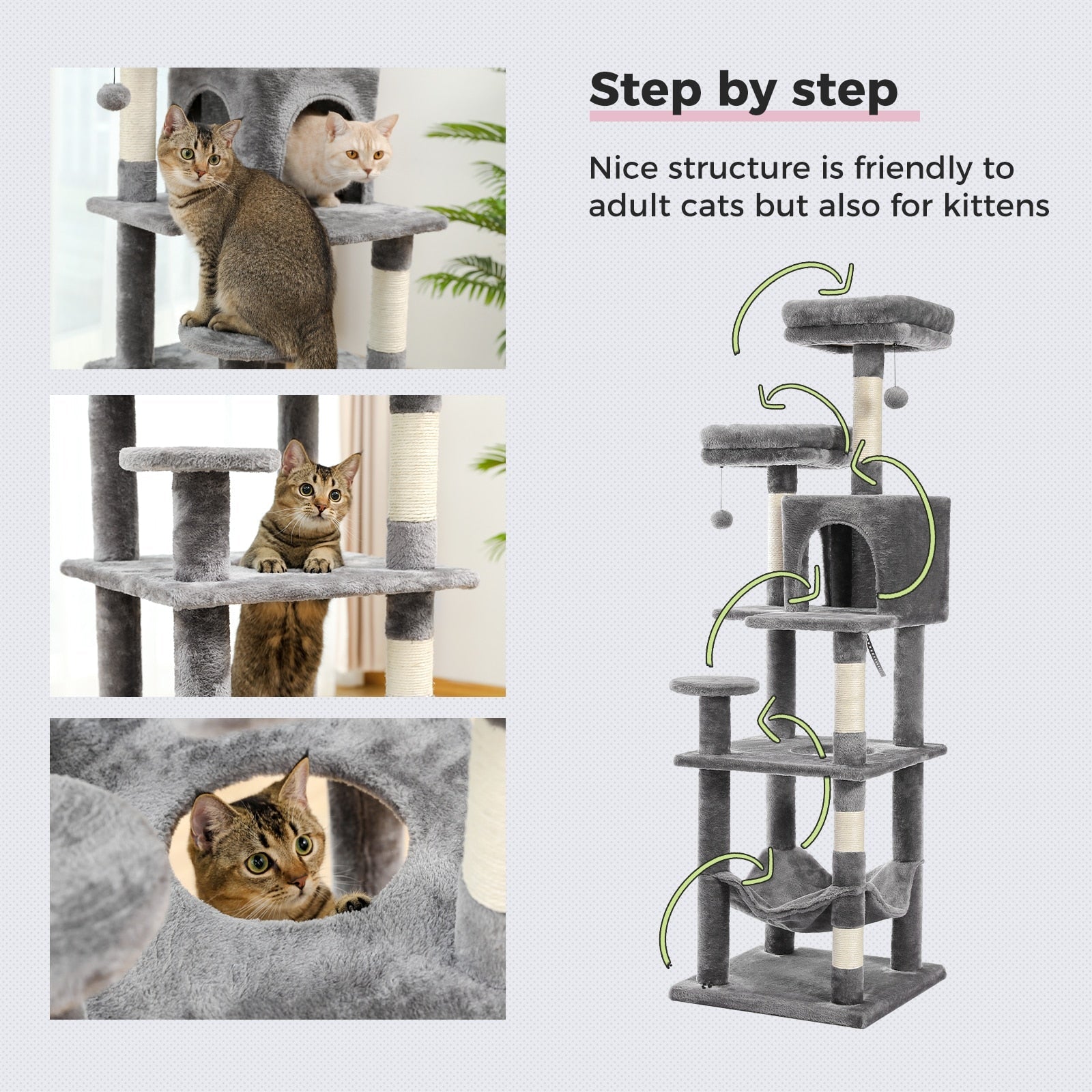 Step by step

Nice structure is friendly to adult cats but also for kittens